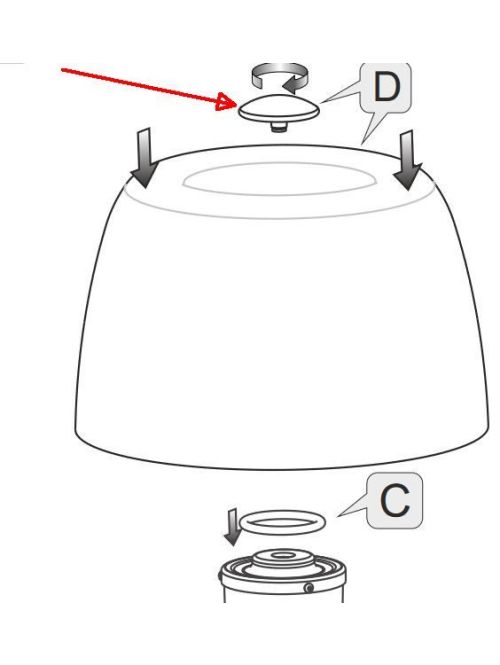 D

C